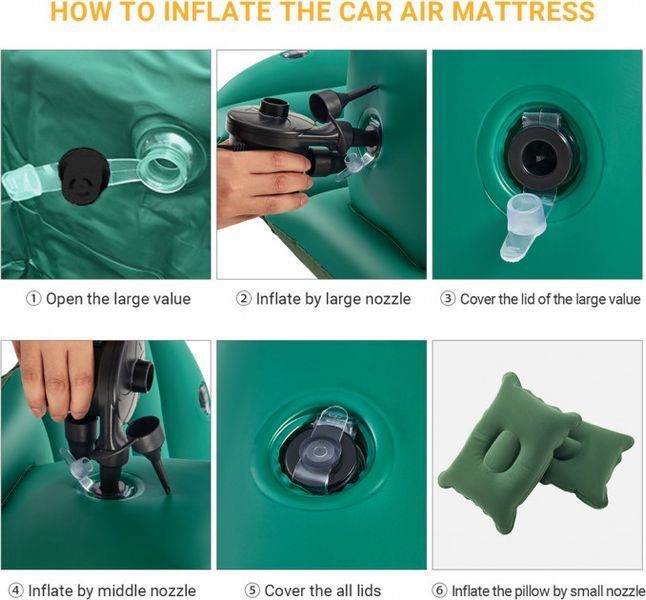 HOW TO INFLATE THE CAR AIR MATTRESS

① Open the large value

② Inflate by large nozzle

③ Cover the lid of the large value

④ Inflate by middle nozzle

⑤ Cover the all lids

⑥ Inflate the pillow by small nozzle